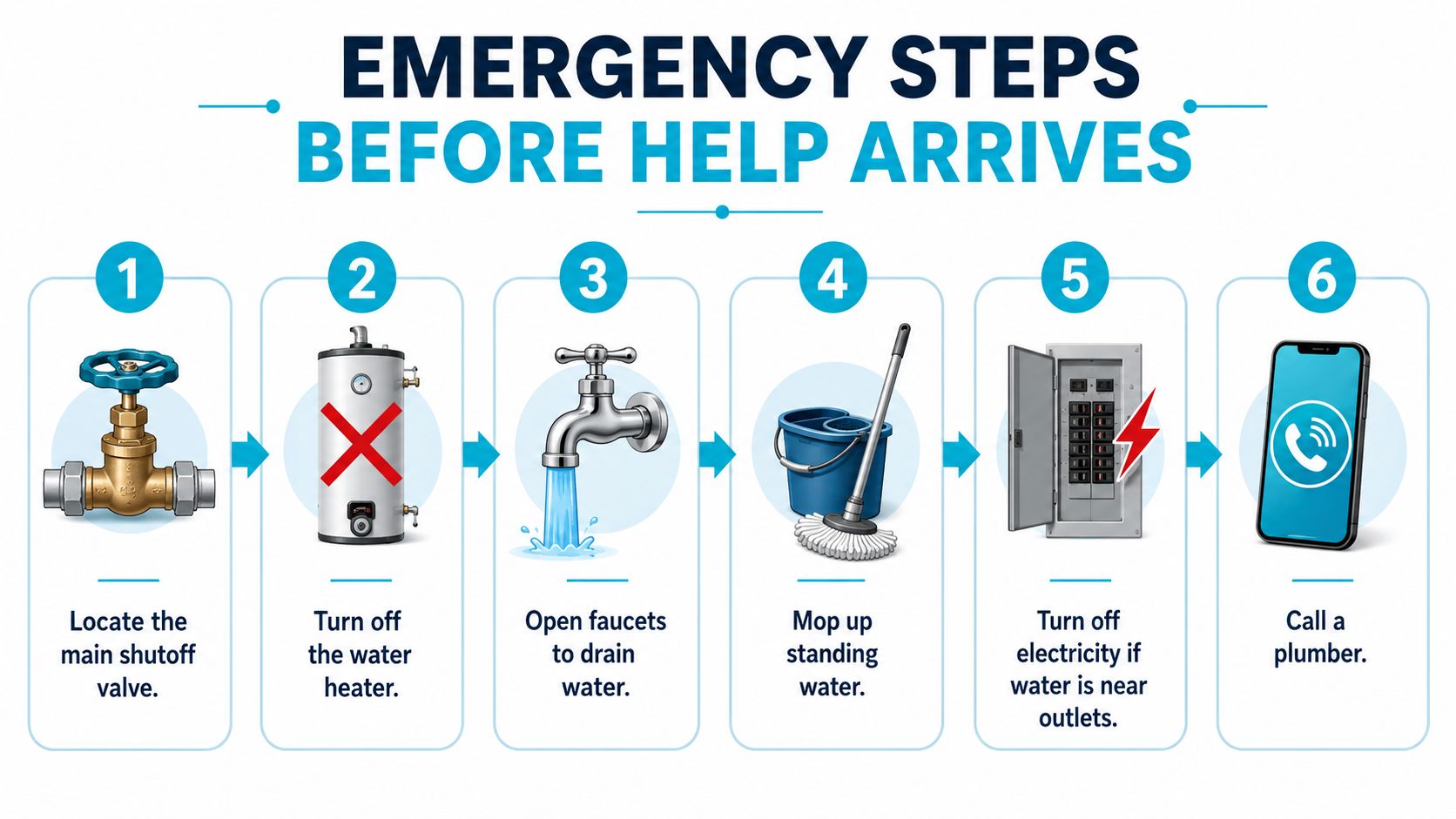 EMERGENCY STEPS
BEFORE HELP ARRIVES

1
Locate the main shutoff valve.

2
Turn off the water heater.

3
Open faucets to drain water.

4
Mop up standing water.

5
Turn off electricity if water is near outlets.

6
Call a plumber.